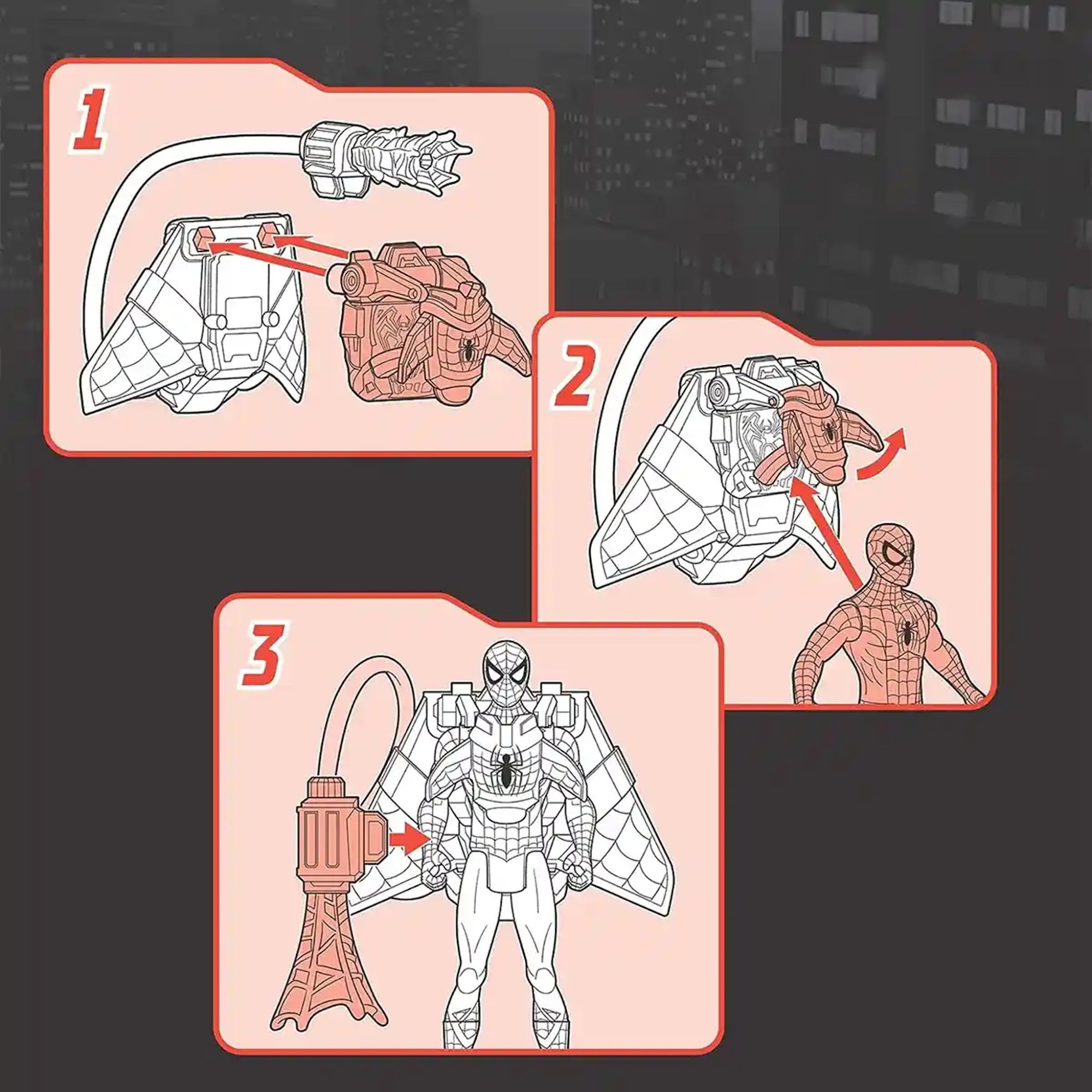 1

2

3